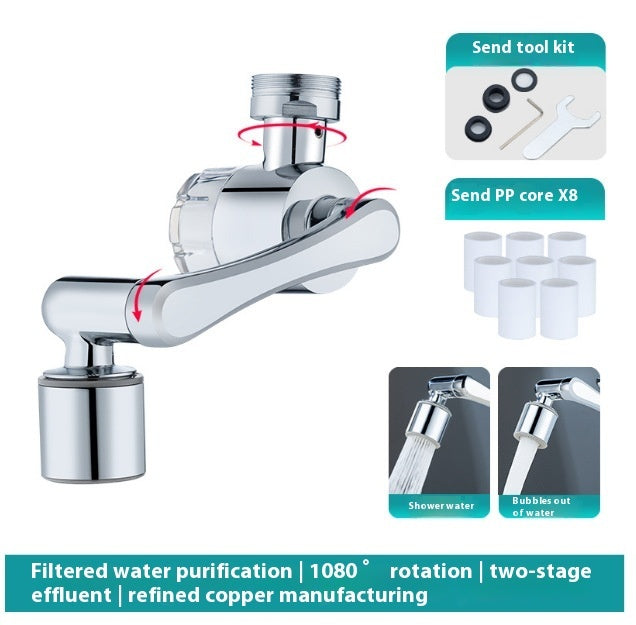 Send tool kit

Send PP core X8

Shower water

Bubbles out of water

Filtered water purification | 1080° rotation | two-stage effluent | refined copper manufacturing